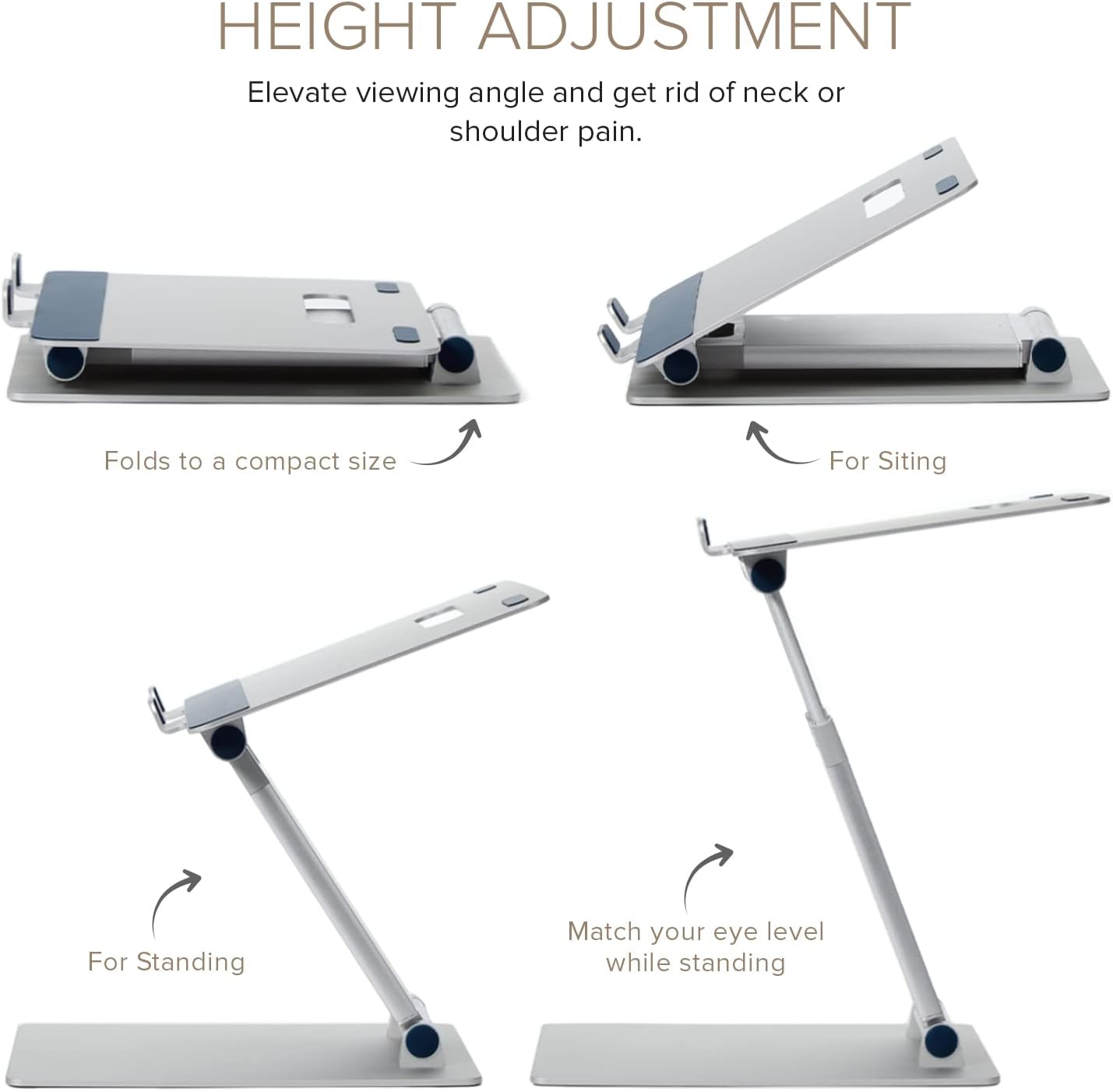 HEIGHT ADJUSTMENT

Elevate viewing angle and get rid of neck or shoulder pain.

Folds to a compact size

For Siting

For Standing

Match your eye level while standing